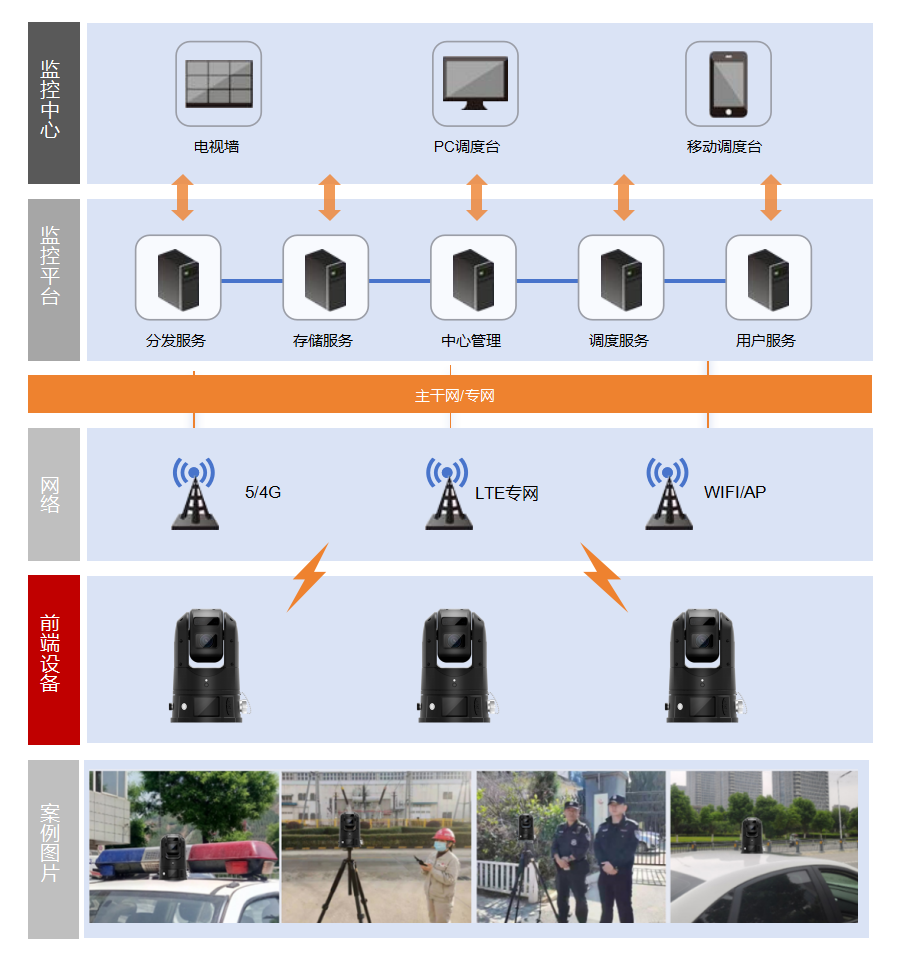 监控中心

电视墙

PC调度台

移动调度台

监控平台

分发服务

存储服务

中心管理

调度服务

用户服务

主干网/专网

网络

5/4G

LTE专网

WIFI/AP

前端设备

案例图片